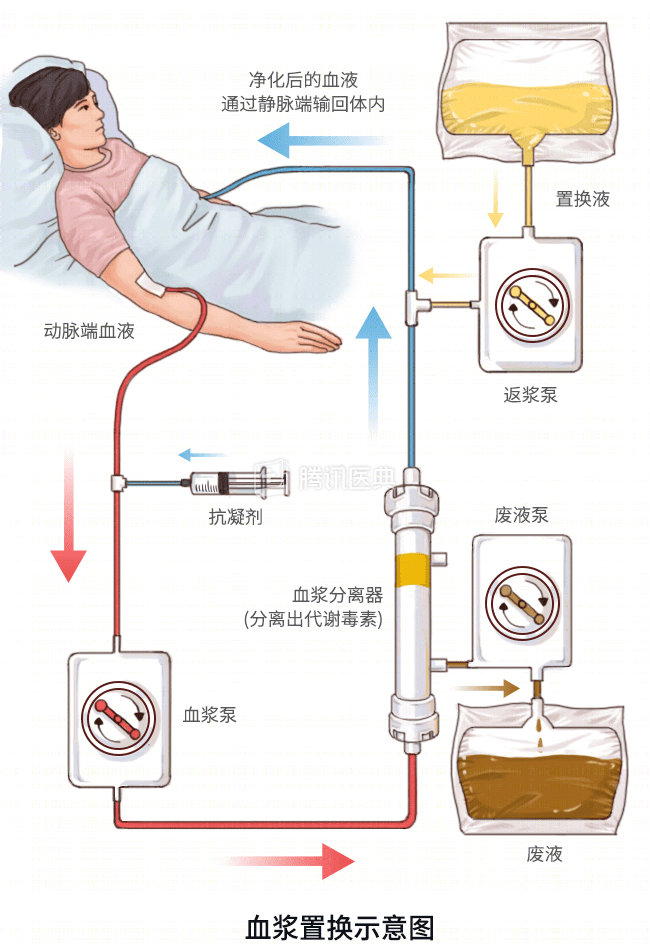 净化后的血液
通过静脉端输回体内

置换液

动脉端血液

返浆泵

腾讯医典

抗凝剂

废液泵

血浆分离器
(分离出代谢毒素)

血浆泵

废液

血浆置换示意图